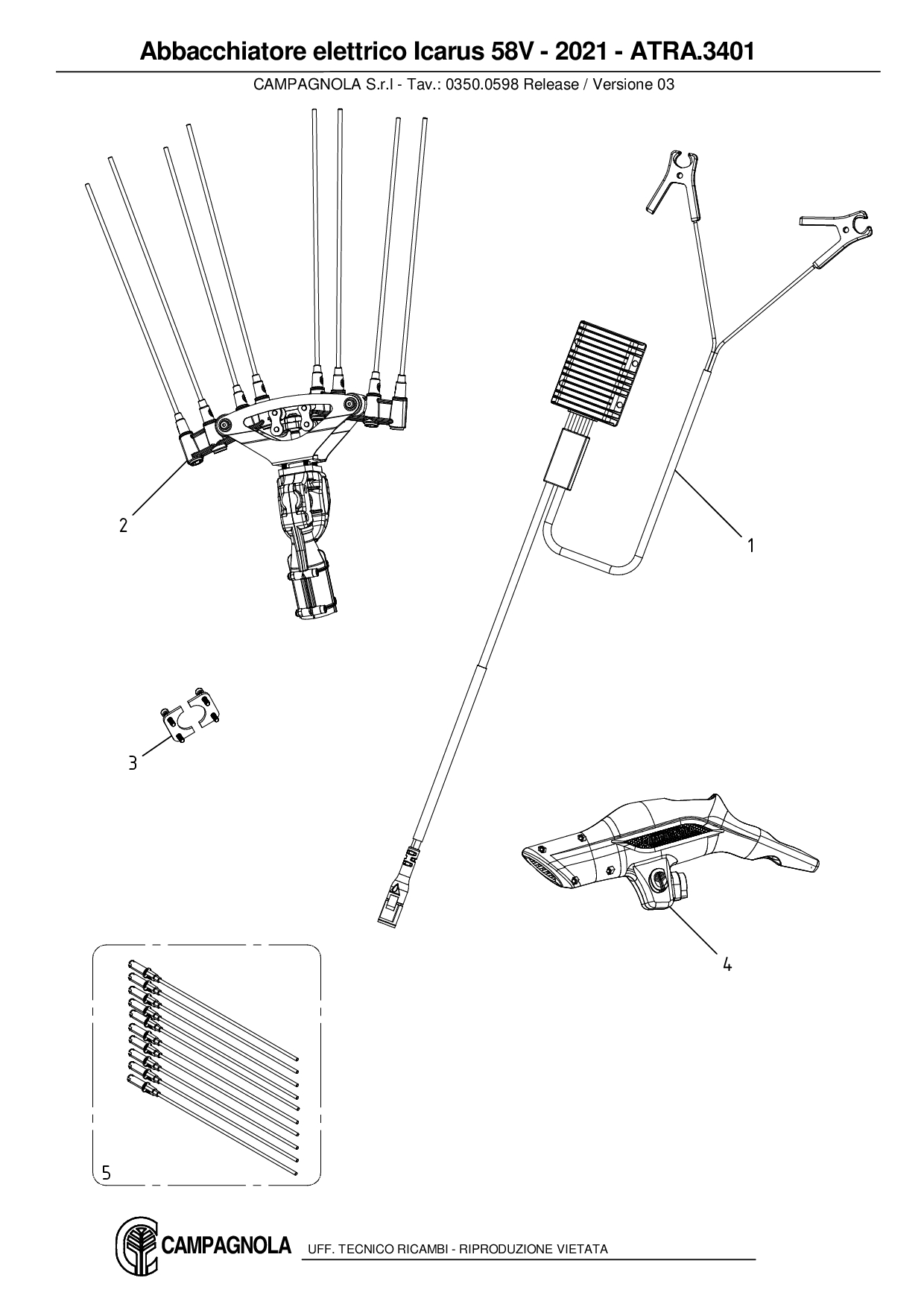 Abbacchiatore elettrico Icarus 58V - 2021 - ATRA.3401

CAMPAGNOLA S.r.l - Tav.: 0350.0598 Release / Versione 03

2

1

3

4

5

CAMPAGNOLA

UFF. TECNICO RICAMBI - RIPRODUZIONE VIETATA